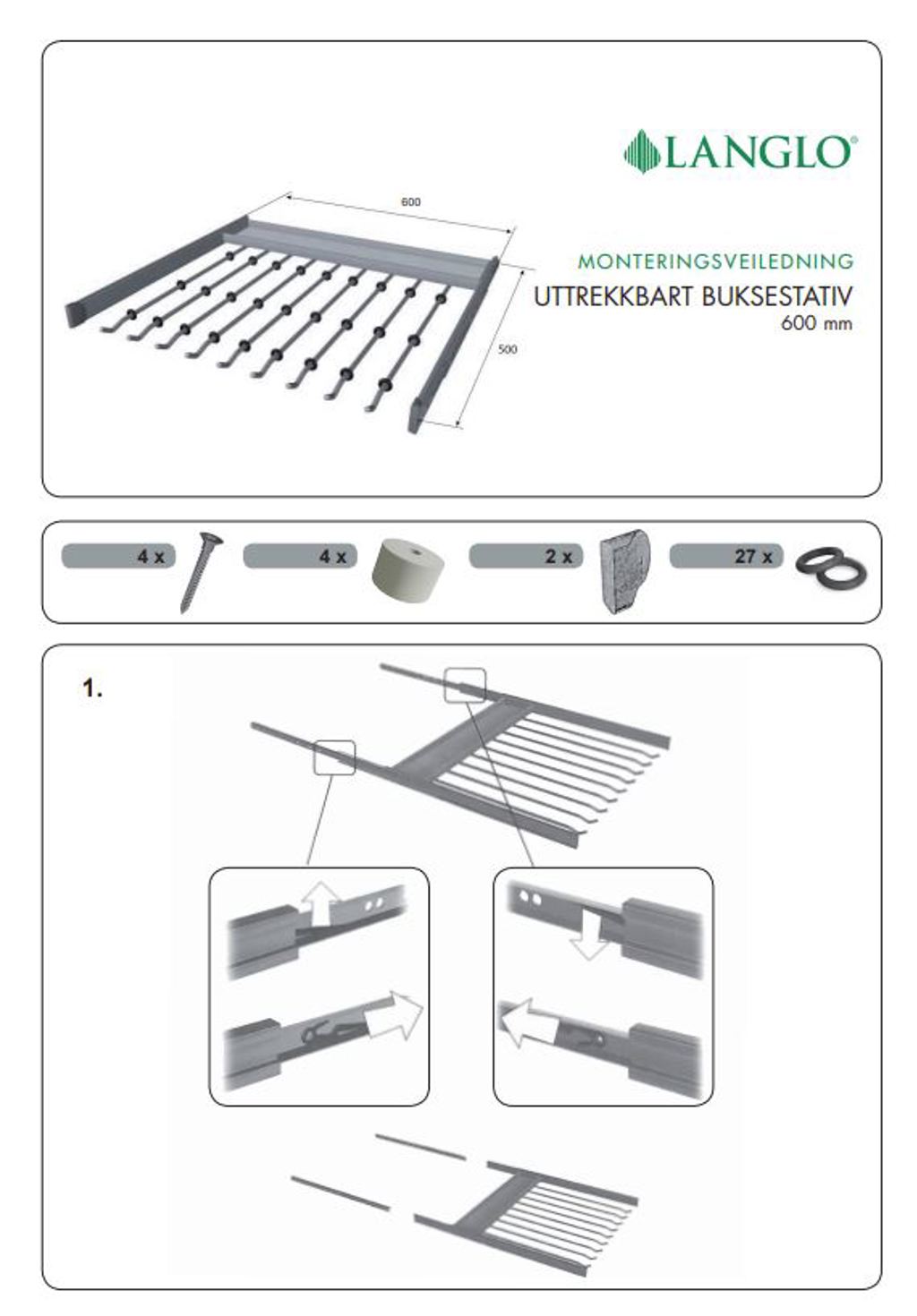 LANGLO®

600

500

MONTERINGSVEILEDNING
UTTREKKBART BUKSESTATIV
600 mm

4 x

4 x

2 x

27 x

1.