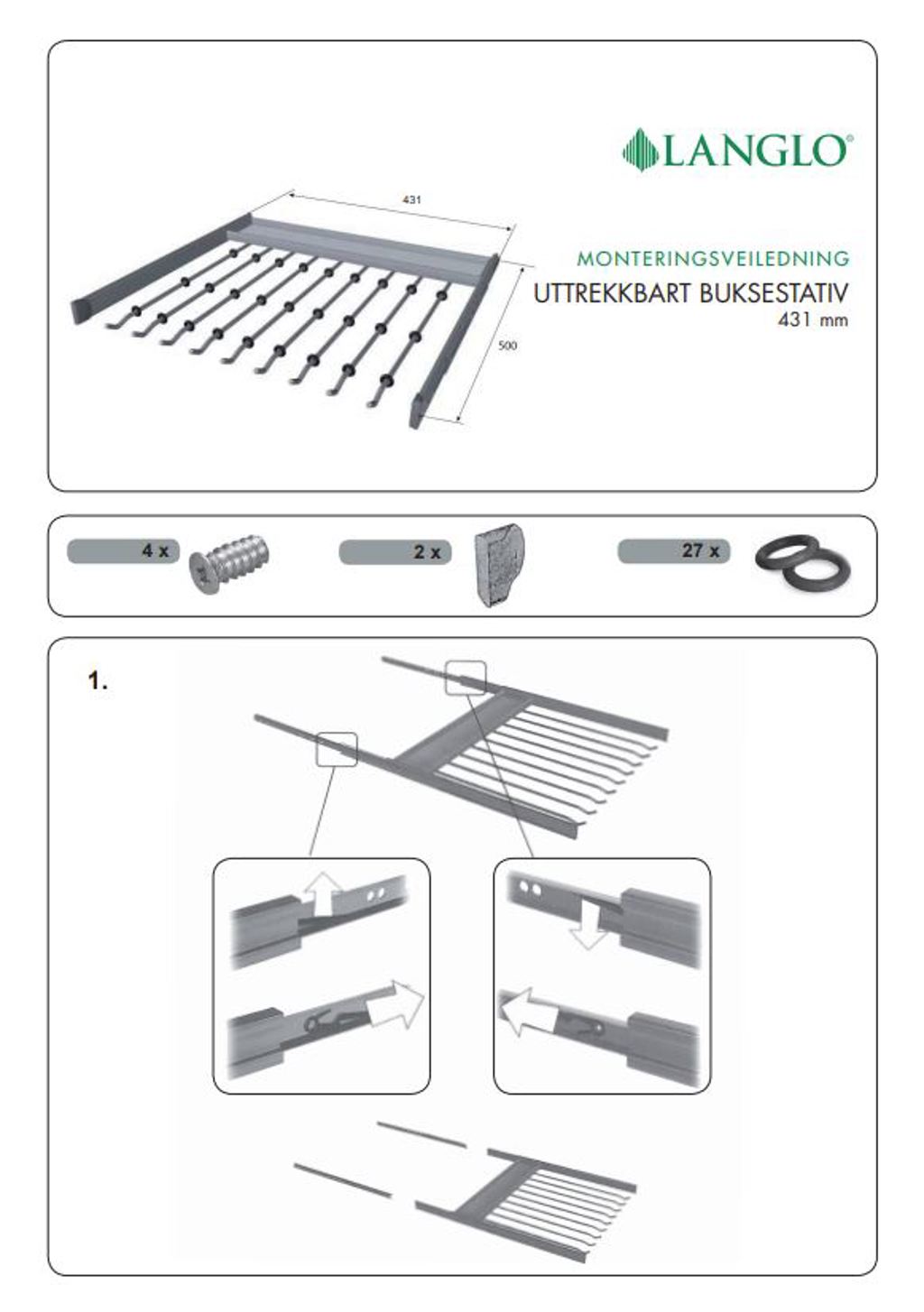 LANGLO®

431

500

MONTERINGSVEILEDNING
UTTREKKBART BUKSESTATIV
431 mm

4 x

2 x

27 x

1.